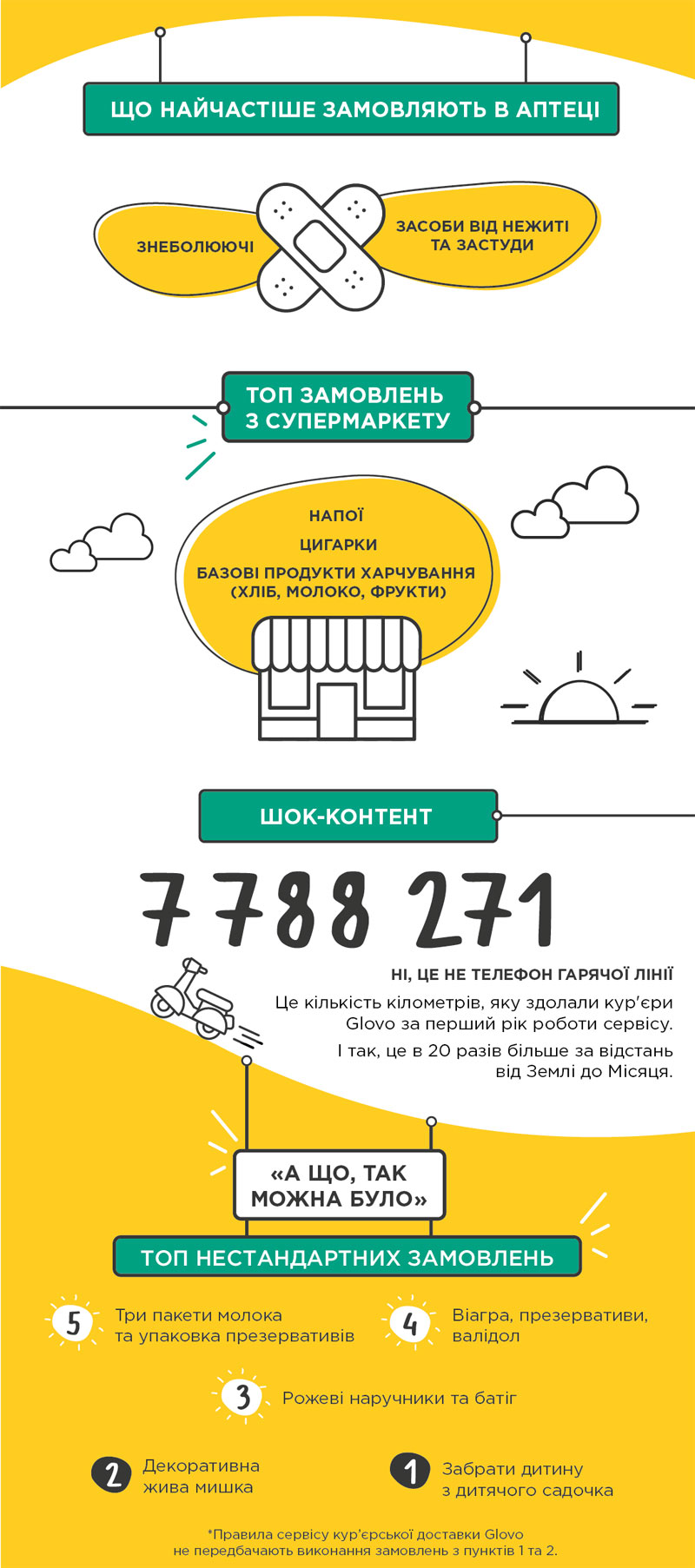 ЩО НАЙЧАСТІШЕ ЗАМОВЛЯЮТЬ В АПТЕЦІ

ЗНЕБОЛЮЮЧІ

ЗАСОБИ ВІД НЕЖИТІ ТА ЗАСТУДИ

ТОП ЗАМОВЛЕНЬ З СУПЕРМАРКЕТУ

НАПОЇ

ЦИГАРКИ

БАЗОВІ ПРОДУКТИ ХАРЧУВАННЯ (ХЛІБ, МОЛОКО, ФРУКТИ)

ШОК-КОНТЕНТ

7 788 271

НІ, ЦЕ НЕ ТЕЛЕФОН ГАРЯЧОЇ ЛІНІЇ

Це кількість кілометрів, яку здолали кур'єри Glovo за перший рік роботи сервісу.

І так, це в 20 разів більше за відстань від Землі до Місяця.

«А ЩО, ТАК МОЖНА БУЛО»

ТОП НЕСТАНДАРТНИХ ЗАМОВЛЕНЬ

5 Три пакети молока та упаковка презервативів

4 Віагра, презервативи, валідол

3 Рожеві наручники та батіг

2 Декоративна жива мишка

1 Забрати дитину з дитячого садочка

*Правила сервісу кур'єрської доставки Glovo не передбачають виконання замовлень з пунктів 1 та 2.